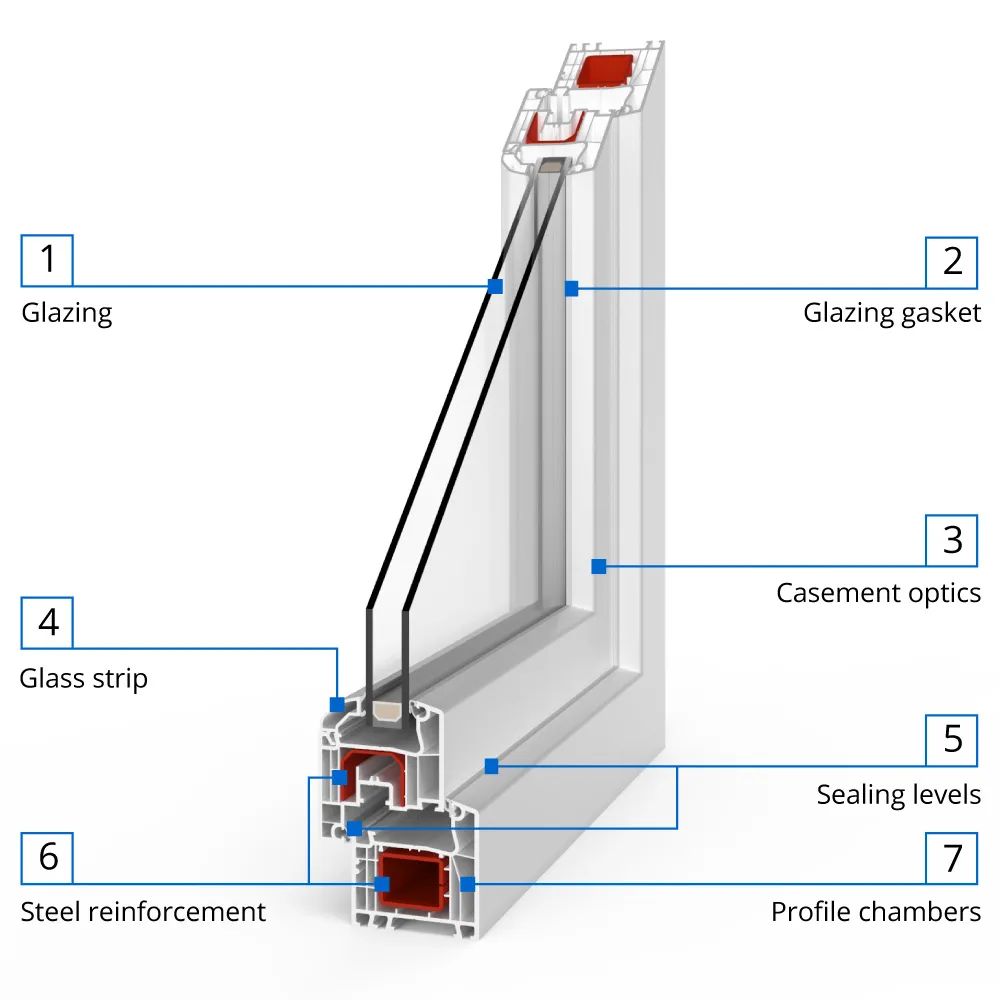 1
Glazing

2
Glazing gasket

3
Casement optics

4
Glass strip

5
Sealing levels

6
Steel reinforcement

7
Profile chambers