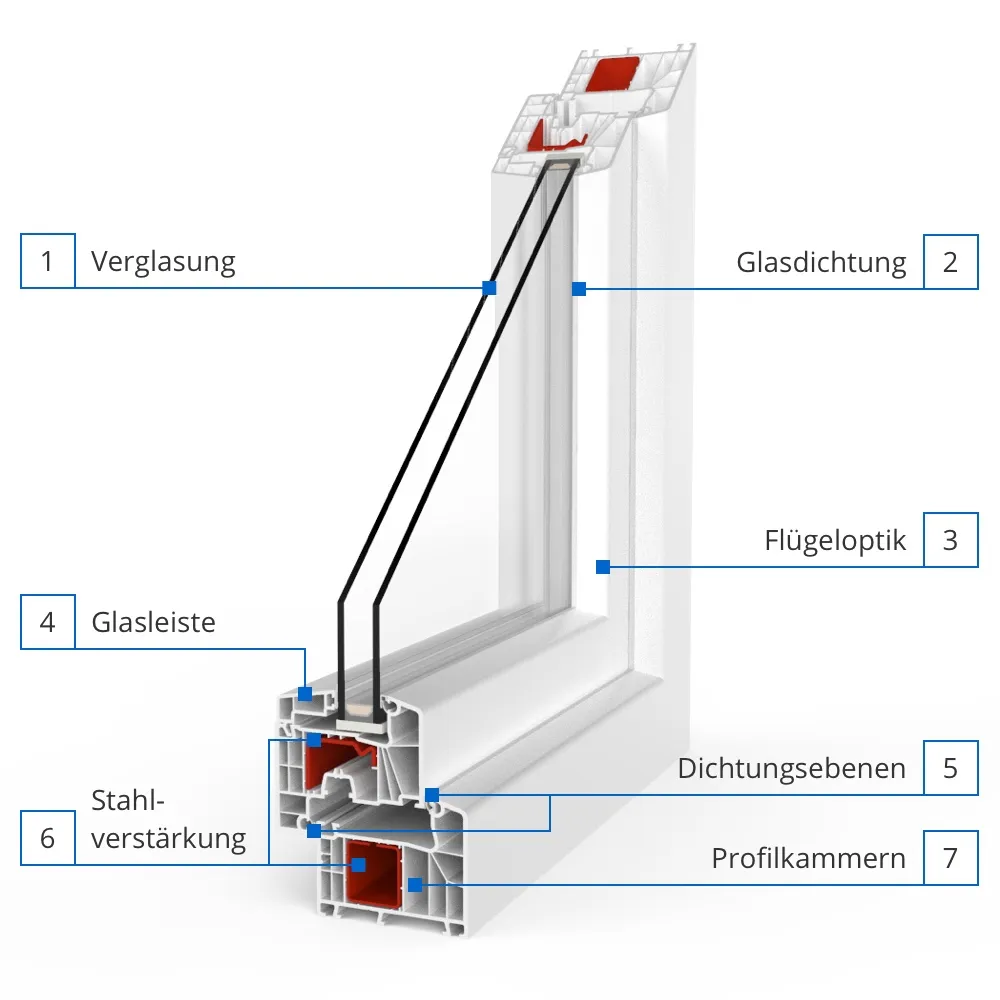 1 Verglasung

Glasdichtung 2

Flügeloptik 3

4 Glasleiste

Dichtungsebenen 5

6 Stahl-verstärkung

Profilkammern 7